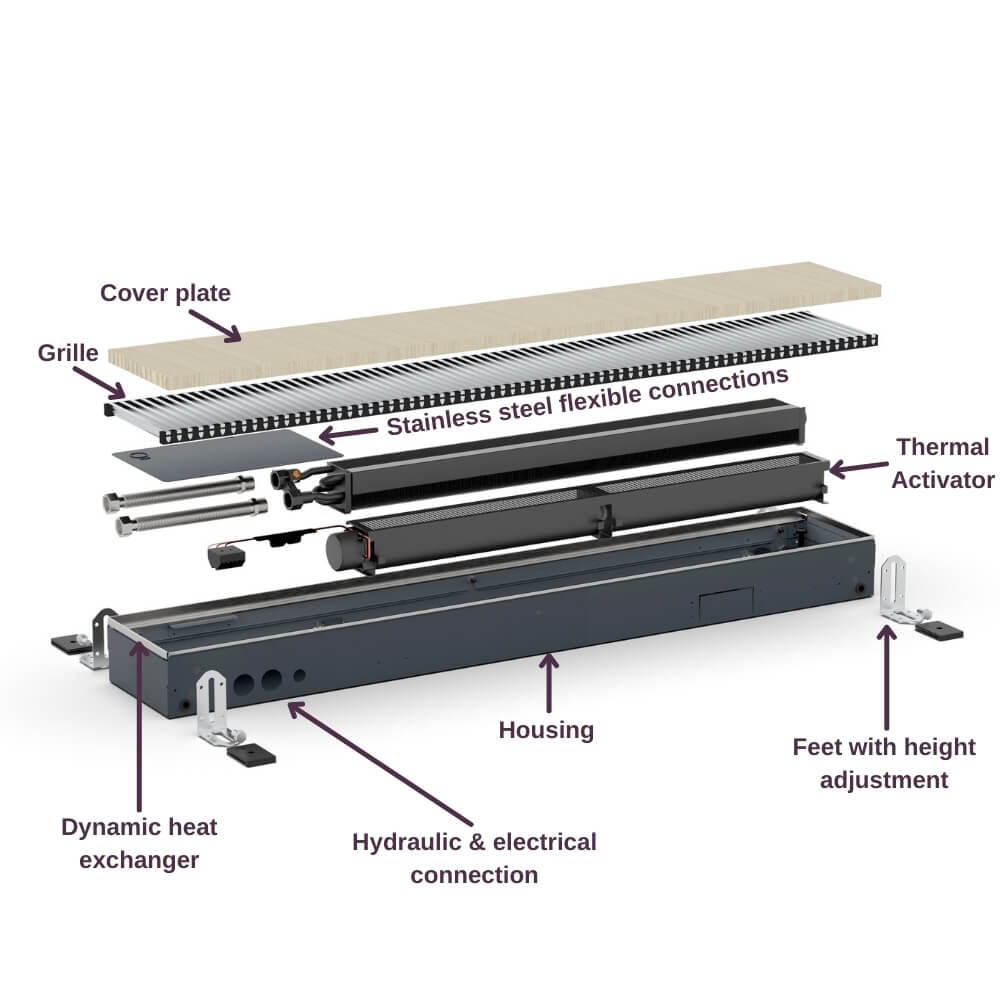 Cover plate

Grille

Stainless steel flexible connections

Thermal Activator

Housing

Feet with height adjustment

Dynamic heat exchanger

Hydraulic & electrical connection